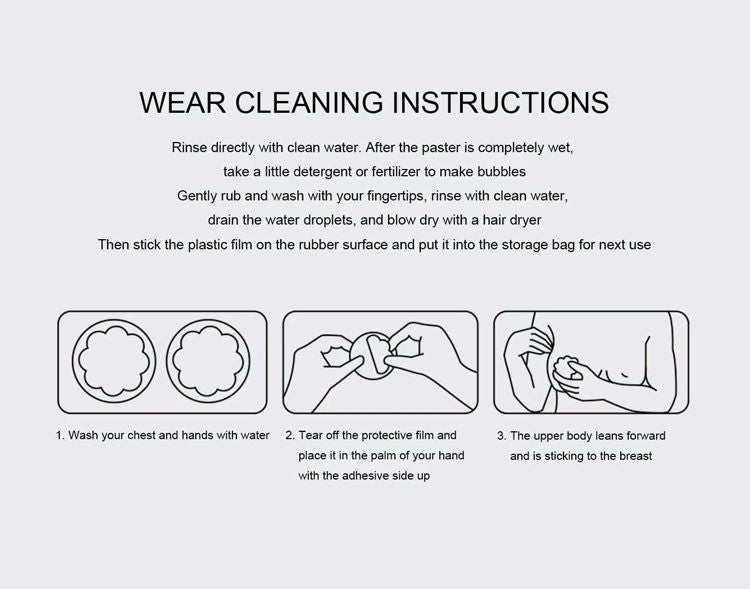 WEAR CLEANING INSTRUCTIONS

Rinse directly with clean water. After the paster is completely wet, take a little detergent or fertilizer to make bubbles
Gently rub and wash with your fingertips, rinse with clean water, drain the water droplets, and blow dry with a hair dryer
Then stick the plastic film on the rubber surface and put it into the storage bag for next use

1. Wash your chest and hands with water

2. Tear off the protective film and place it in the palm of your hand with the adhesive side up

3. The upper body leans forward and is sticking to the breast